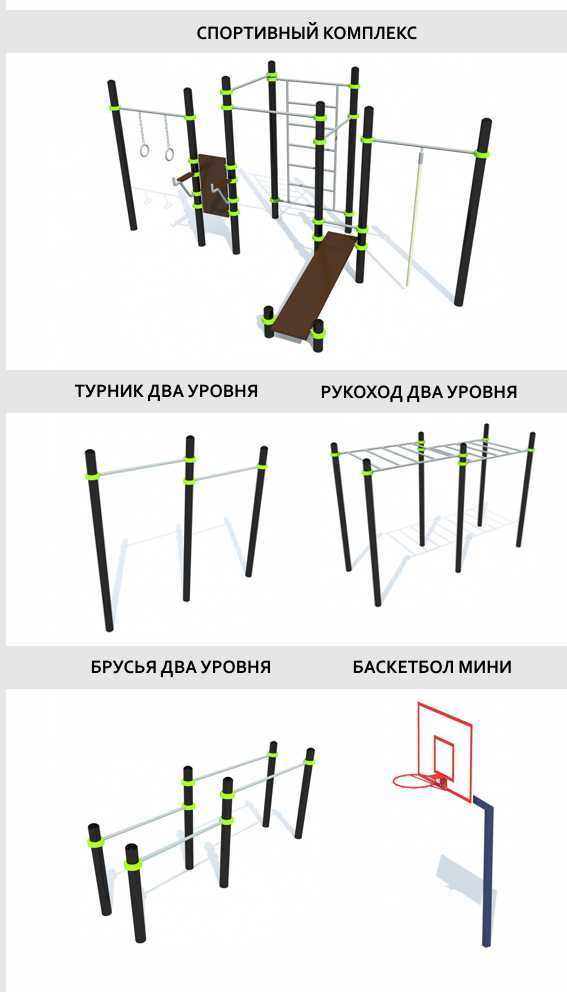 СПОРТИВНЫЙ КОМПЛЕКС

ТУРНИК ДВА УРОВНЯ

РУКОХОД ДВА УРОВНЯ

БРУСЬЯ ДВА УРОВНЯ

БАСКЕТБОЛ МИНИ